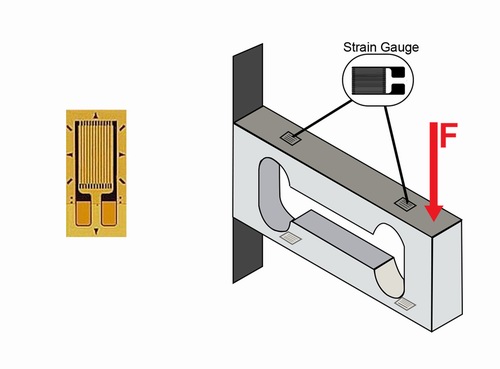 Strain Gauge

F